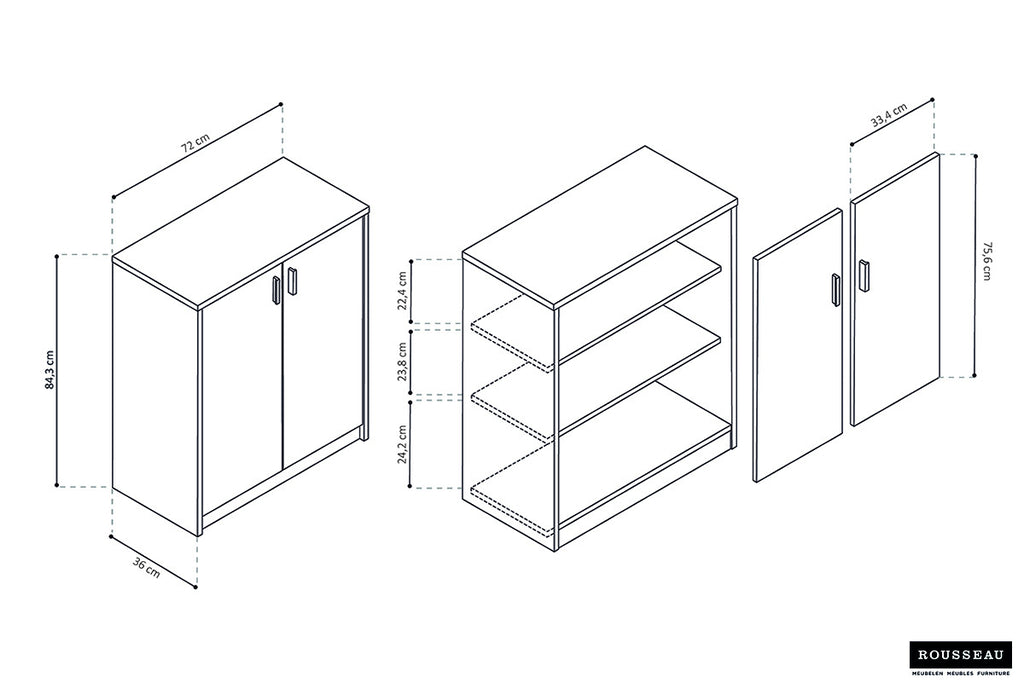 72 cm

84,3 cm

36 cm

22,4 cm

23,8 cm

24,2 cm

33,4 cm

75,6 cm

ROUSSEAU
MEUBELEN MEUBLES FURNITURE